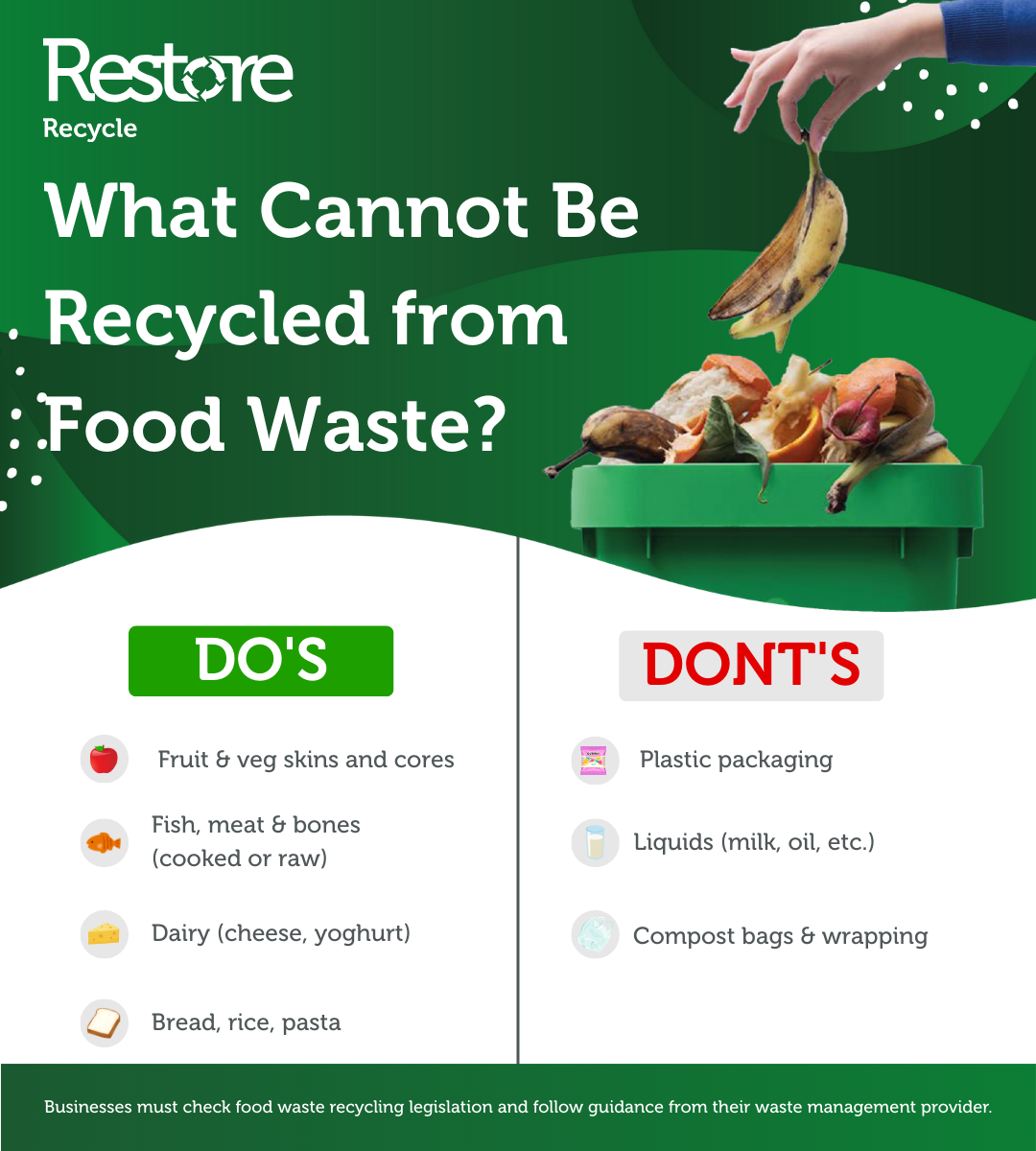 Restore
Recycle

What Cannot Be Recycled from Food Waste?

DO'S

Fruit & veg skins and cores

Fish, meat & bones (cooked or raw)

Dairy (cheese, yoghurt)

Bread, rice, pasta

DONT'S

Plastic packaging

Liquids (milk, oil, etc.)

Compost bags & wrapping

Businesses must check food waste recycling legislation and follow guidance from their waste management provider.